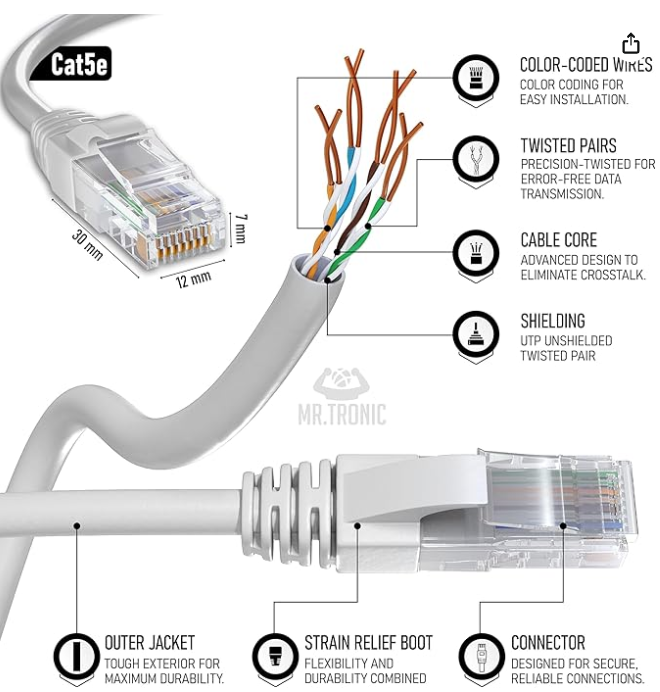 Cat5e

30 mm

12 mm

7 mm

COLOR-CODED WIRES
COLOR CODING FOR EASY INSTALLATION.

TWISTED PAIRS
PRECISION-TWISTED FOR ERROR-FREE DATA TRANSMISSION.

CABLE CORE
ADVANCED DESIGN TO ELIMINATE CROSSTALK.

SHIELDING
UTP UNSHIELDED TWISTED PAIR

MR.TRONIC

OUTER JACKET
TOUGH EXTERIOR FOR MAXIMUM DURABILITY.

STRAIN RELIEF BOOT
FLEXIBILITY AND DURABILITY COMBINED

CONNECTOR
DESIGNED FOR SECURE, RELIABLE CONNECTIONS.