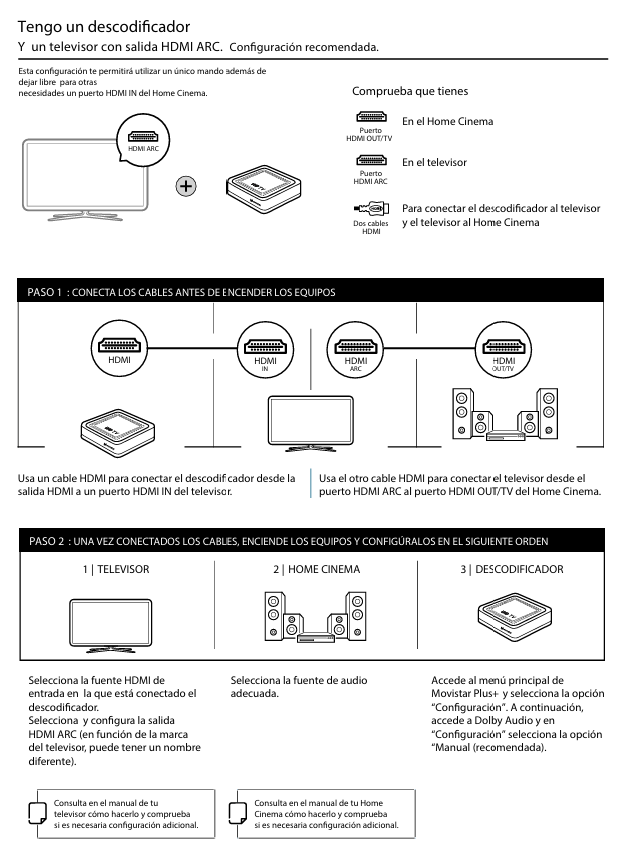 Tengo un descodificador
Y un televisor con salida HDMI ARC. Configuración recomendada.

Esta configuración te permitirá utilizar un único mando además de dejar libre para otras necesidades un puerto HDMI IN del Home Cinema.

HDMI ARC

Comprueba que tienes

Puerto HDMI OUT/TV
En el Home Cinema

Puerto HDMI ARC
En el televisor

Dos cables HDMI
Para conectar el descodificador al televisor y el televisor al Home Cinema

PASO 1 : CONECTA LOS CABLES ANTES DE ENCENDER LOS EQUIPOS

HDMI

HDMI IN

HDMI ARC

HDMI OUT/TV

Usa un cable HDMI para conectar el descodificador desde la salida HDMI a un puerto HDMI IN del televisor.

Usa el otro cable HDMI para conectar el televisor desde el puerto HDMI ARC al puerto HDMI OUT/TV del Home Cinema.

PASO 2 : UNA VEZ CONECTADOS LOS CABLES, ENCIENDE LOS EQUIPOS Y CONFIGÚRALOS EN EL SIGUIENTE ORDEN

1 | TELEVISOR

2 | HOME CINEMA

3 | DESCODIFICADOR

Selecciona la fuente HDMI de entrada en la que está conectado el descodificador.
Selecciona y configura la salida HDMI ARC (en función de la marca del televisor, puede tener un nombre diferente).

Selecciona la fuente de audio adecuada.

Accede al menú principal de Movistar Plus+ y selecciona la opción "Configuración". A continuación, accede a Dolby Audio y en "Configuración" selecciona la opción "Manual (recomendada).

Consulta en el manual de tu televisor cómo hacerlo y comprueba si es necesaria configuración adicional.

Consulta en el manual de tu Home Cinema cómo hacerlo y comprueba si es necesaria configuración adicional.