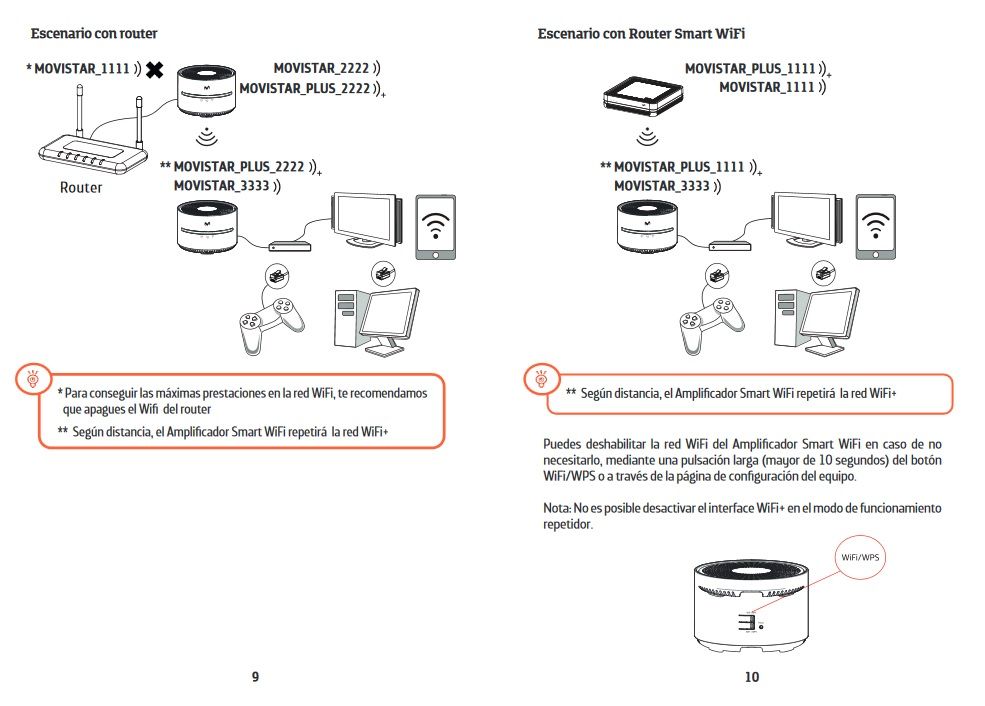 Escenario con router

* MOVISTAR_1111

MOVISTAR_2222

MOVISTAR_PLUS_2222

Router

** MOVISTAR_PLUS_2222

MOVISTAR_3333

* Para conseguir las máximas prestaciones en la red WiFi, te recomendamos que apagues el Wifi del router

** Según distancia, el Amplificador Smart WiFi repetirá la red WiFi+

9

Escenario con Router Smart WiFi

MOVISTAR_PLUS_1111

MOVISTAR_1111

** MOVISTAR_PLUS_1111

MOVISTAR_3333

** Según distancia, el Amplificador Smart WiFi repetirá la red WiFi+

Puedes deshabilitar la red WiFi del Amplificador Smart WiFi en caso de no necesitarlo, mediante una pulsación larga (mayor de 10 segundos) del botón WiFi/WPS o a través de la página de configuración del equipo.

Nota: No es posible desactivar el interface WiFi+ en el modo de funcionamiento repetidor.

WiFi/WPS

10